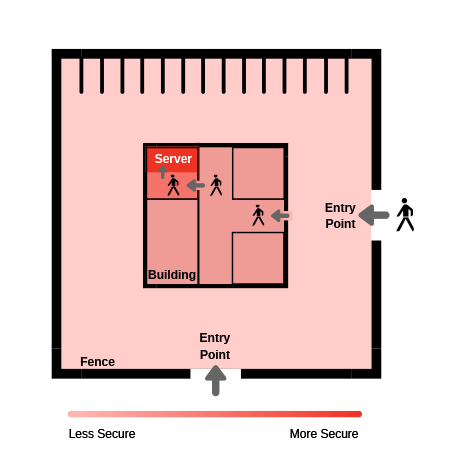 Server

Entry Point

Building

Entry Point

Fence

Less Secure

More Secure